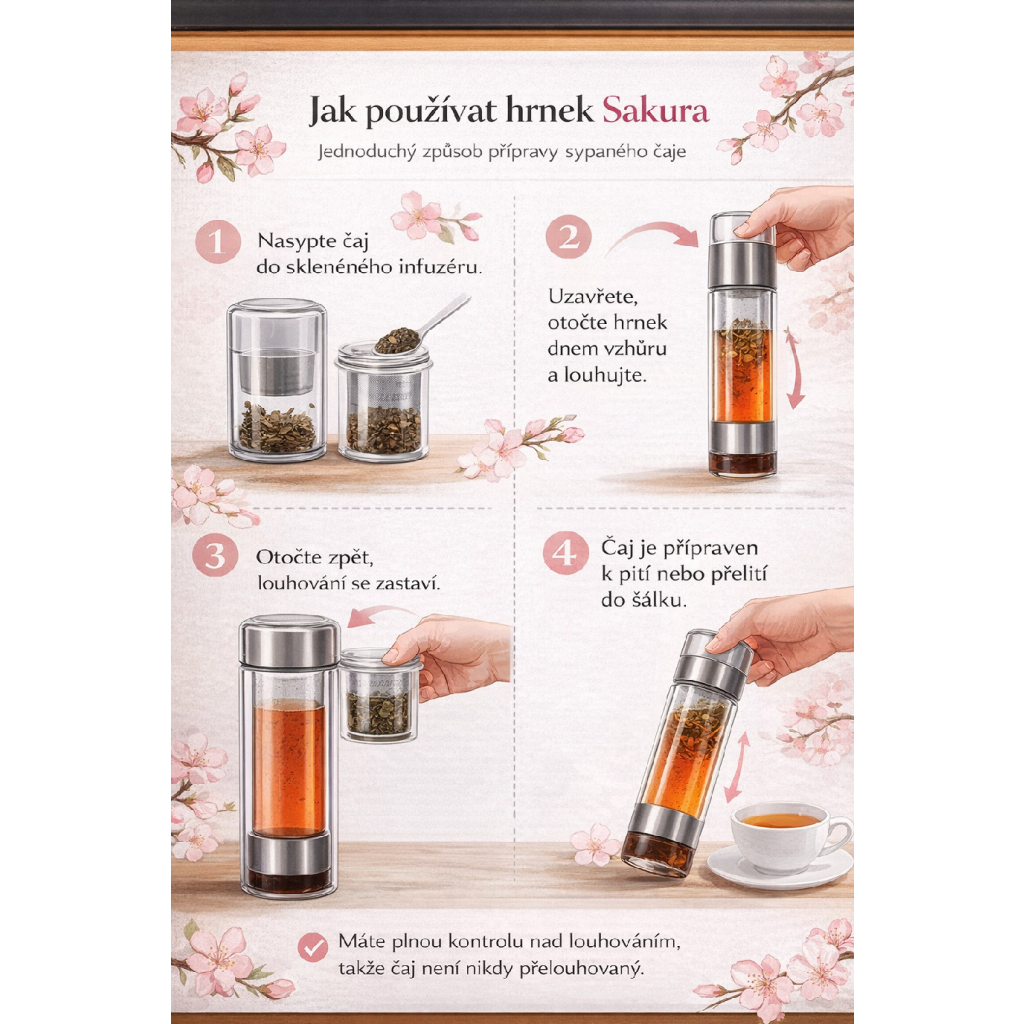 Jak používat hrnek Sakura

Jednoduchý způsob přípravy sypaného čaje

1 Nasypte čaj do skleněného infuzéru.

2 Uzavřete, otočte hrnek dnem vzhůru a louhujte.

3 Otočte zpět, louhování se zastaví.

4 Čaj je připraven k pití nebo přelití do šálku.

Máte plnou kontrolu nad louhováním, takže čaj není nikdy přelouhovaný.